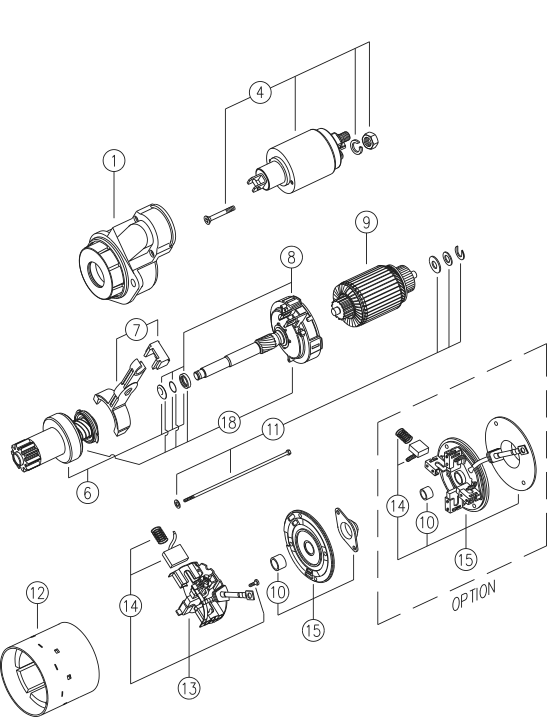 4
1
9
8
7
18
11
6
14
10
15
OPTION
12
14
10
15
13